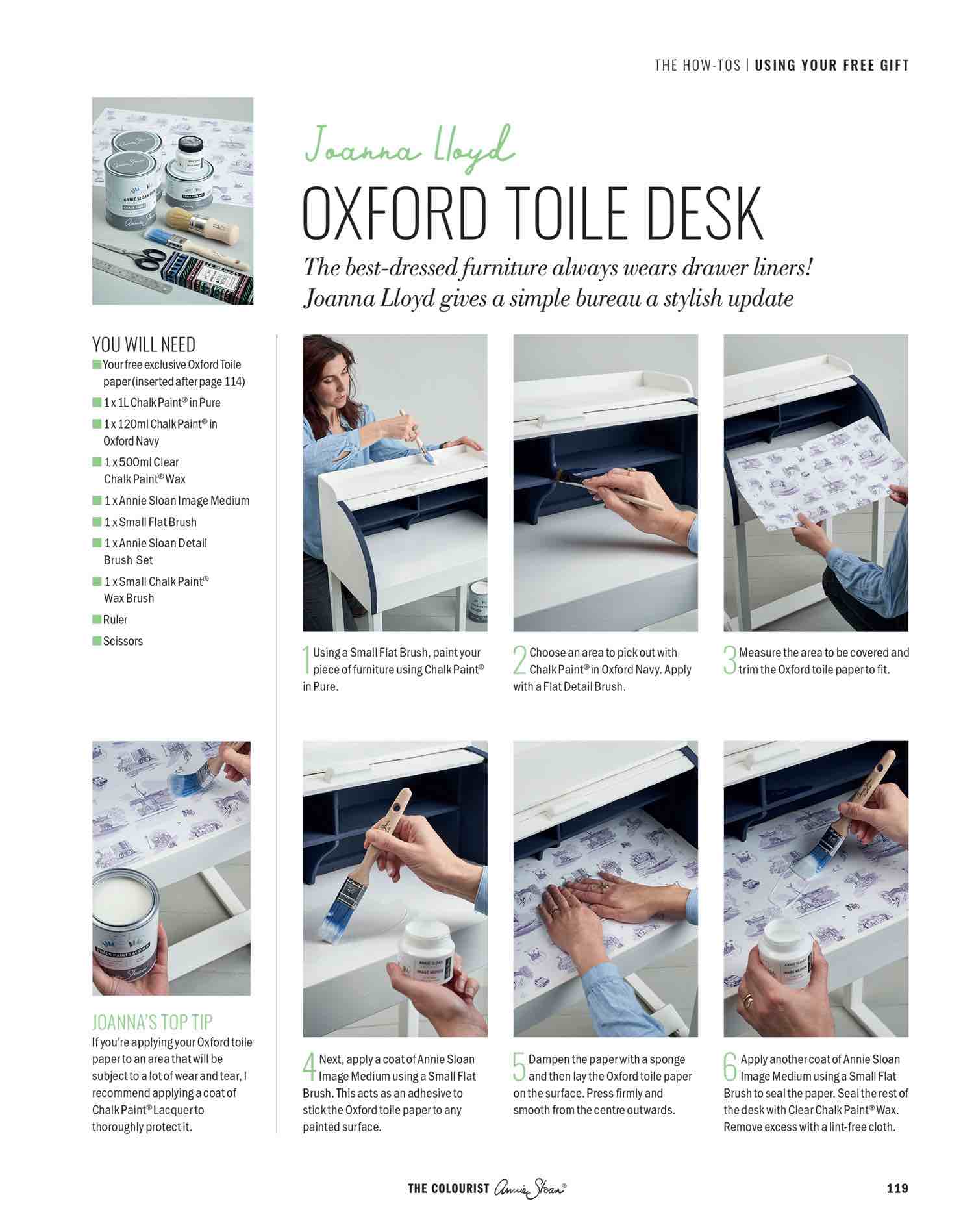 THE HOW-TOS | USING YOUR FREE GIFT

Joanna Lloyd

OXFORD TOILE DESK

The best-dressed furniture always wears drawer liners! Joanna Lloyd gives a simple bureau a stylish update

YOU WILL NEED
Your free exclusive Oxford Toile paper (inserted after page 114)
1 x 1L Chalk Paint® in Pure
1 x 120ml Chalk Paint® in Oxford Navy
1 x 500ml Clear Chalk Paint® Wax
1 x Annie Sloan Image Medium
1 x Small Flat Brush
1 x Annie Sloan Detail Brush Set
1 x Small Chalk Paint® Wax Brush
Ruler
Scissors

1 Using a Small Flat Brush, paint your piece of furniture using Chalk Paint® in Pure.

2 Choose an area to pick out with Chalk Paint® in Oxford Navy. Apply with a Flat Detail Brush.

3 Measure the area to be covered and trim the Oxford toile paper to fit.

JOANNA'S TOP TIP
If you're applying your Oxford toile paper to an area that will be subject to a lot of wear and tear, I recommend applying a coat of Chalk Paint® Lacquer to thoroughly protect it.

4 Next, apply a coat of Annie Sloan Image Medium using a Small Flat Brush. This acts as an adhesive to stick the Oxford toile paper to any painted surface.

5 Dampen the paper with a sponge and then lay the Oxford toile paper on the surface. Press firmly and smooth from the centre outwards.

6 Apply another coat of Annie Sloan Image Medium using a Small Flat Brush to seal the paper. Seal the rest of the desk with Clear Chalk Paint® Wax. Remove excess with a lint-free cloth.

THE COLOURIST Annie Sloan®

119